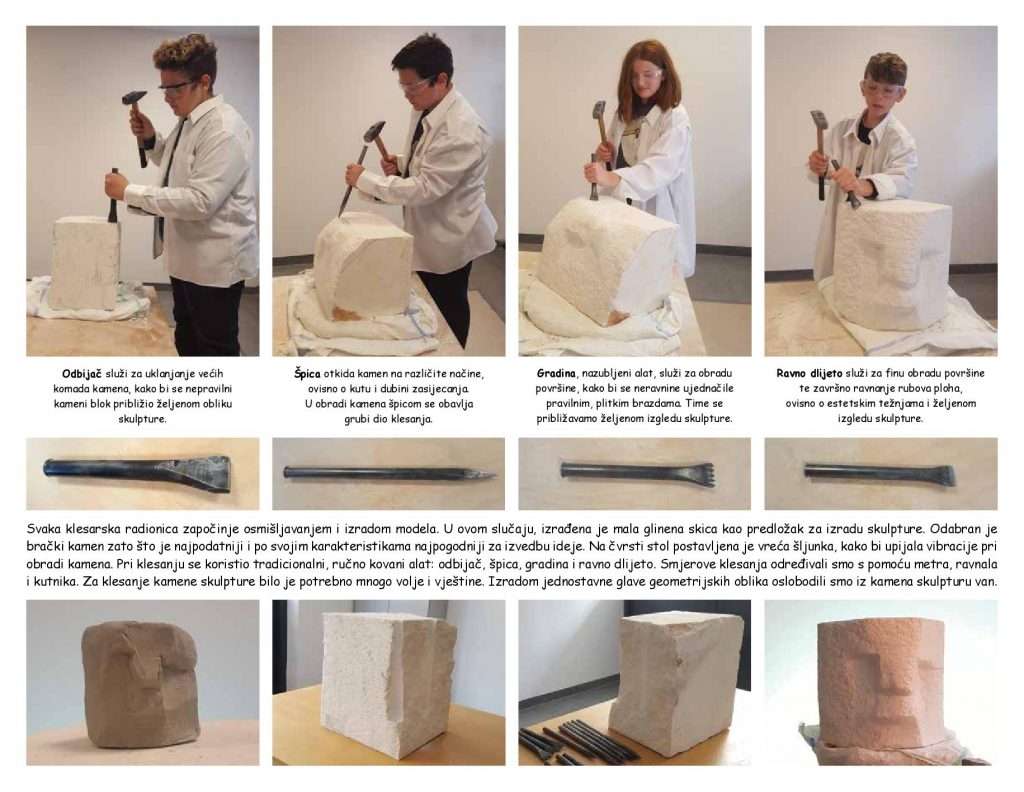 **Odbijač** služi za uklanjanje većih komada kamena, kako bi se nepravilni kameni blok približio željenom obliku skulpture.

**Špica** otkida kamen na različite načine, ovisno o kutu i dubini zasijecanja. U obradi kamena špicom se obavlja grubi dio klesanja.

**Gradina**, nazubljeni alat, služi za obradu površine, kako bi se neravnine ujednačile pravilnim, plitkim brazdama. Time se približavamo željenom izgledu skulpture.

**Ravno dlijeto** služi za finu obradu površine te završno ravnanje rubova ploha, ovisno o estetskim težnjama i željenom izgledu skulpture.

Svaka klesarska radionica započinje osmišljavanjem i izradom modela. U ovom slučaju, izrađena je mala glinena skica kao predložak za izradu skulpture. Odabran je brački kamen zato što je najpodatniji i po svojim karakteristikama najpogodniji za izvedbu ideje. Na čvrsti stol postavljena je vreća šljunka, kako bi upijala vibracije pri obradi kamena. Pri klesanju se koristio tradicionalni, ručno kovani alat: odbijač, špica, gradina i ravno dlijeto. Smjerove klesanja određivali smo s pomoću metra, ravnala i kutnika. Za klesanje kamene skulpture bilo je potrebno mnogo volje i vještine. Izradom jednostavne glave geometrijskih oblika oslobodili smo iz kamena skulpturu van.